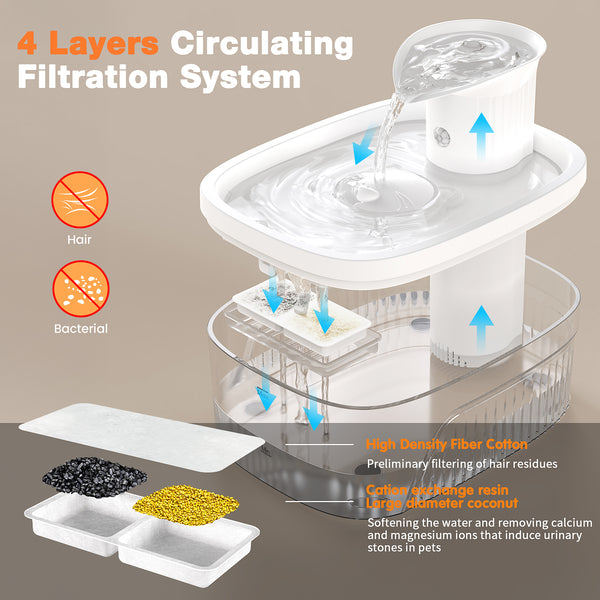 4 Layers Circulating Filtration System

Hair

Bacterial

High Density Fiber Cotton

Preliminary filtering of hair residues

Cation exchange resin
Large diameter coconut

Softening the water and removing calcium and magnesium ions that induce urinary stones in pets