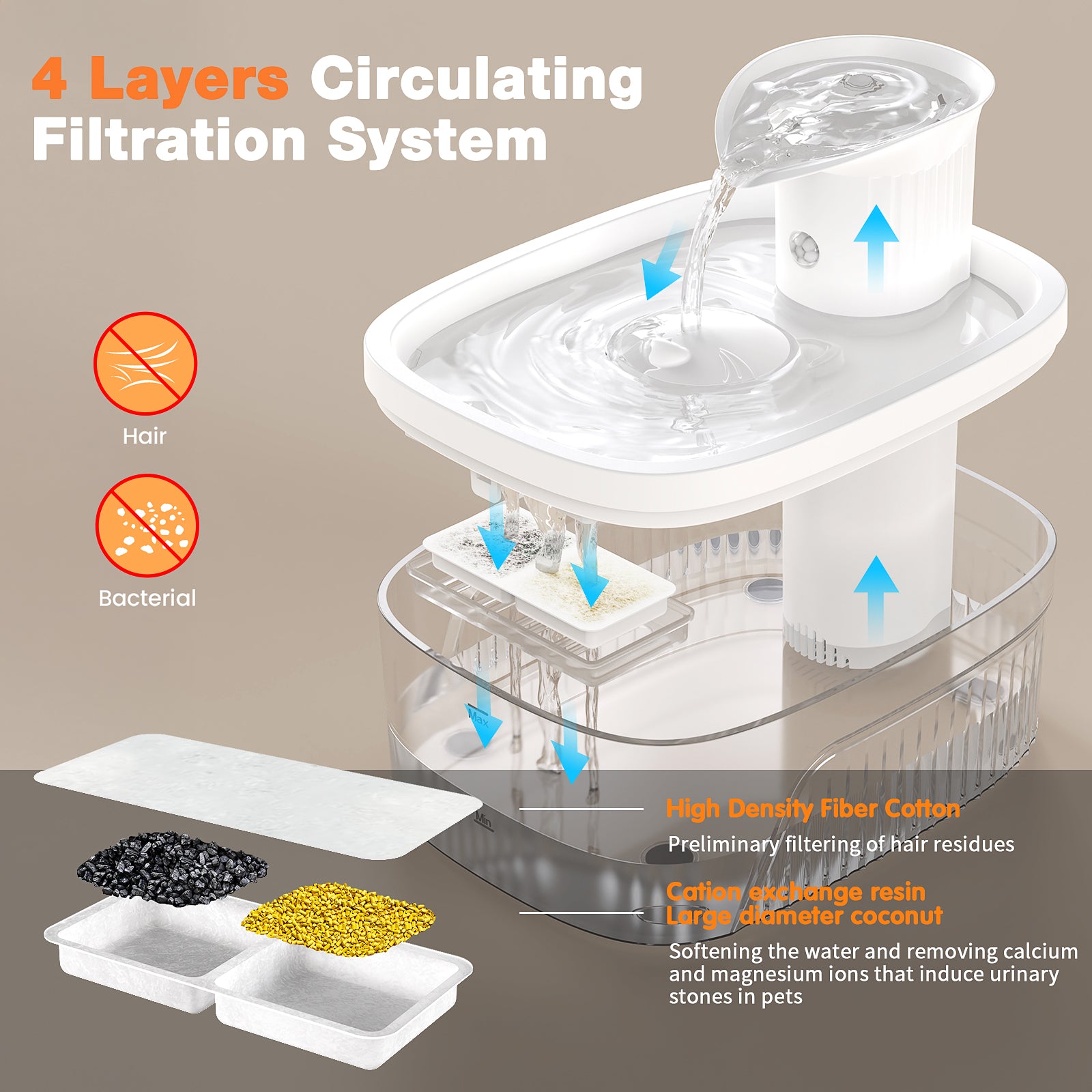 4 Layers Circulating Filtration System

Hair

Bacterial

Max

Min

High Density Fiber Cotton

Preliminary filtering of hair residues

Cation exchange resin
Large diameter coconut

Softening the water and removing calcium and magnesium ions that induce urinary stones in pets