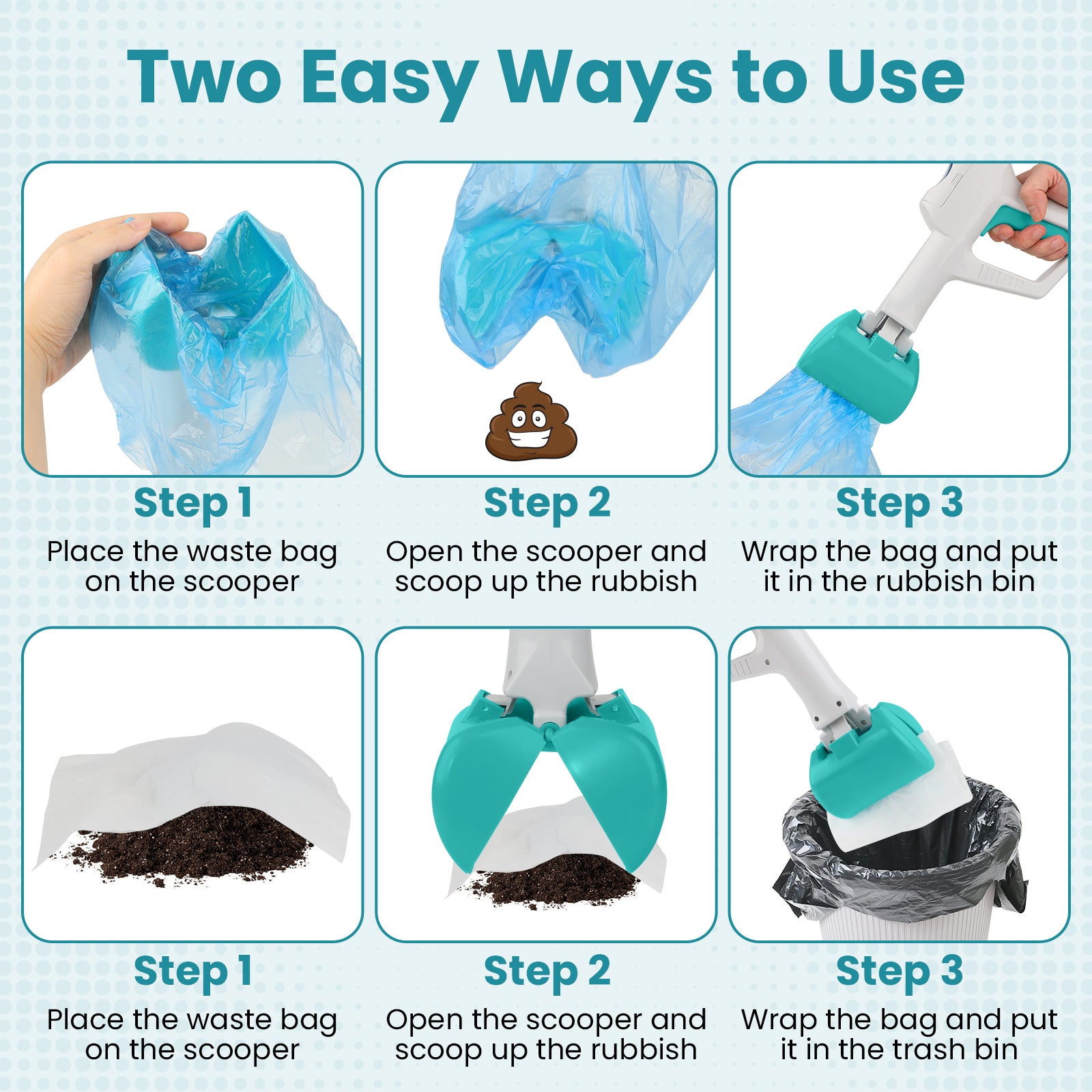 Two Easy Ways to Use

Step 1
Place the waste bag on the scooper

Step 2
Open the scooper and scoop up the rubbish

Step 3
Wrap the bag and put it in the rubbish bin

Step 1
Place the waste bag on the scooper

Step 2
Open the scooper and scoop up the rubbish

Step 3
Wrap the bag and put it in the trash bin