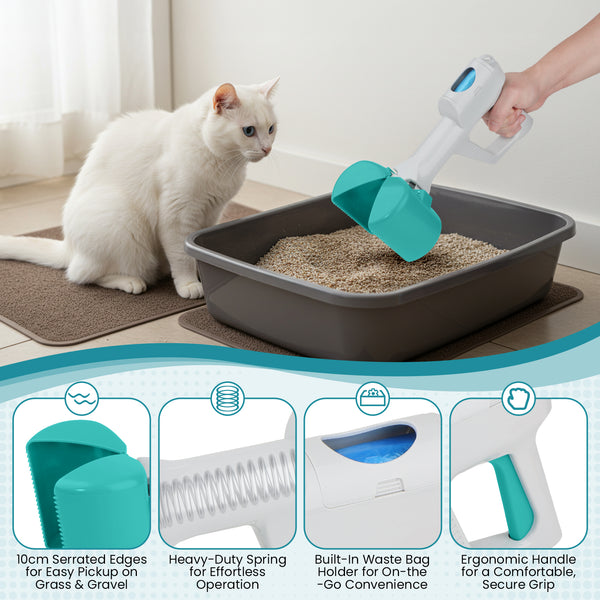 10cm Serrated Edges for Easy Pickup on Grass & Gravel

Heavy-Duty Spring for Effortless Operation

Built-In Waste Bag Holder for On-the-Go Convenience

Ergonomic Handle for a Comfortable, Secure Grip